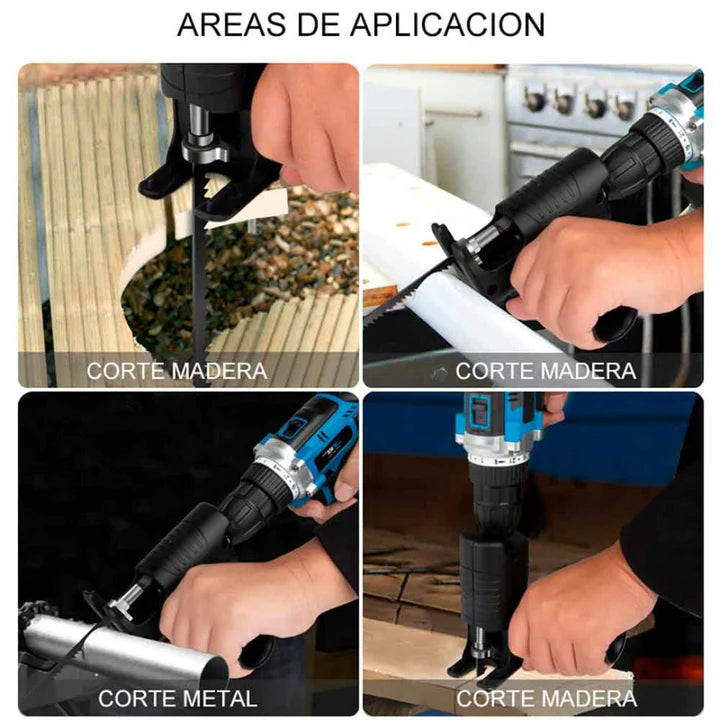 AREAS DE APLICACION

CORTE MADERA

CORTE MADERA

CORTE METAL

CORTE MADERA