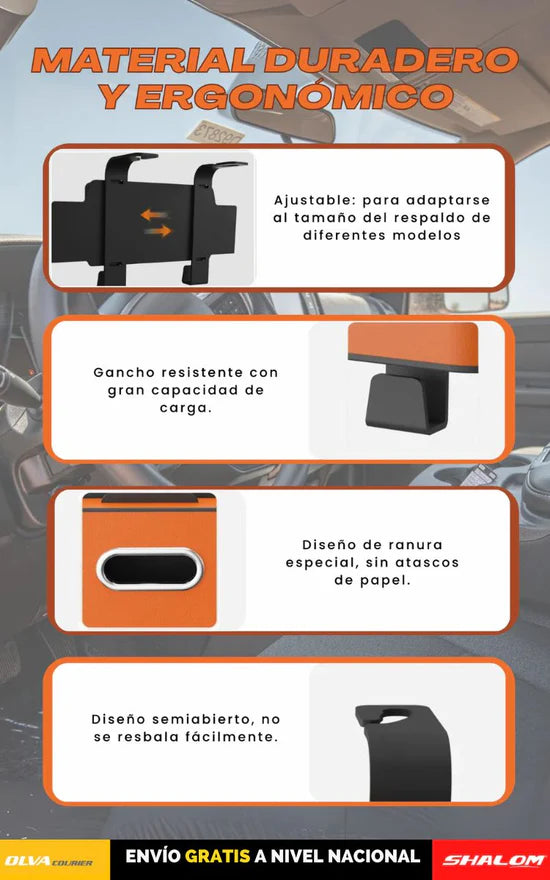 MATERIAL DURADERO Y ERGONÓMICO

Ajustable: para adaptarse al tamaño del respaldo de diferentes modelos

Gancho resistente con gran capacidad de carga.

Diseño de ranura especial, sin atascos de papel.

Diseño semiabierto, no se resbala fácilmente.

OLVA COURIER ENVÍO GRATIS A NIVEL NACIONAL SHALOM