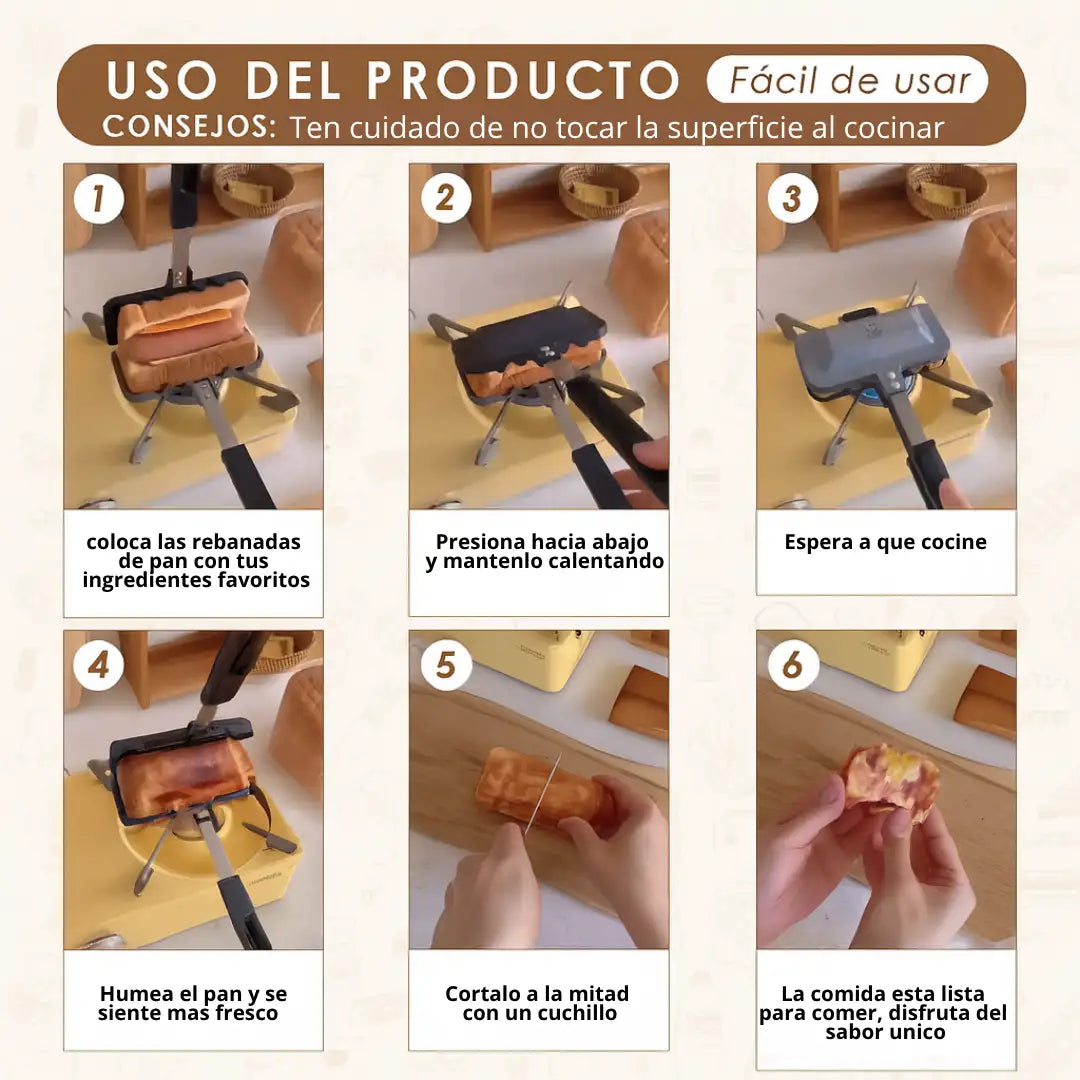 USO DEL PRODUCTO Fácil de usar
CONSEJOS: Ten cuidado de no tocar la superficie al cocinar

1
coloca las rebanadas de pan con tus ingredientes favoritos

2
Presiona hacia abajo y mantenlo calentando

3
Espera a que cocine

4
Humea el pan y se siente mas fresco

5
Cortalo a la mitad con un cuchillo

6
La comida esta lista para comer, disfruta del sabor unico