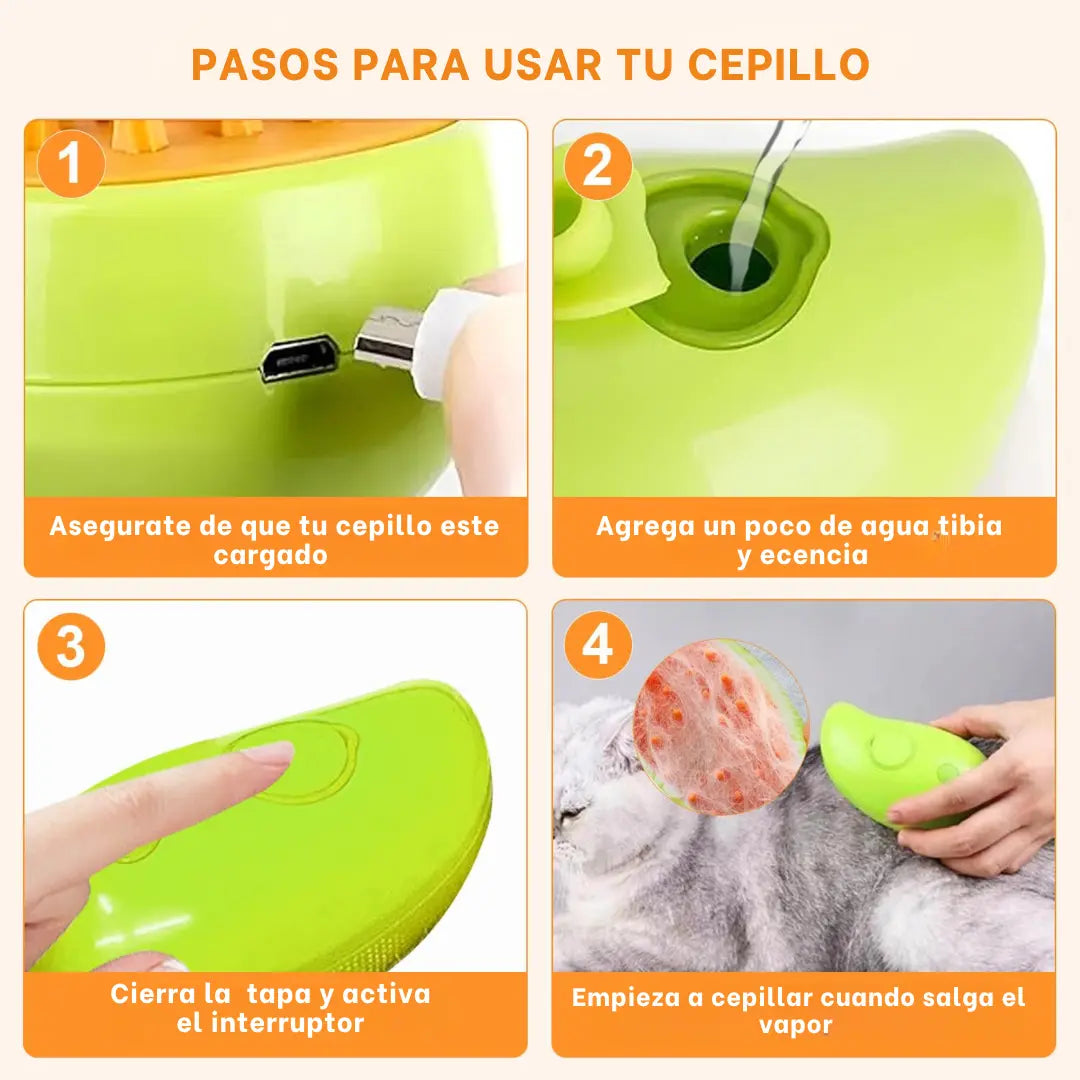 PASOS PARA USAR TU CEPILLO

1

Asegurate de que tu cepillo este cargado

2

Agrega un poco de agua tibia y ecencia

3

Cierra la tapa y activa el interruptor

4

Empieza a cepillar cuando salga el vapor