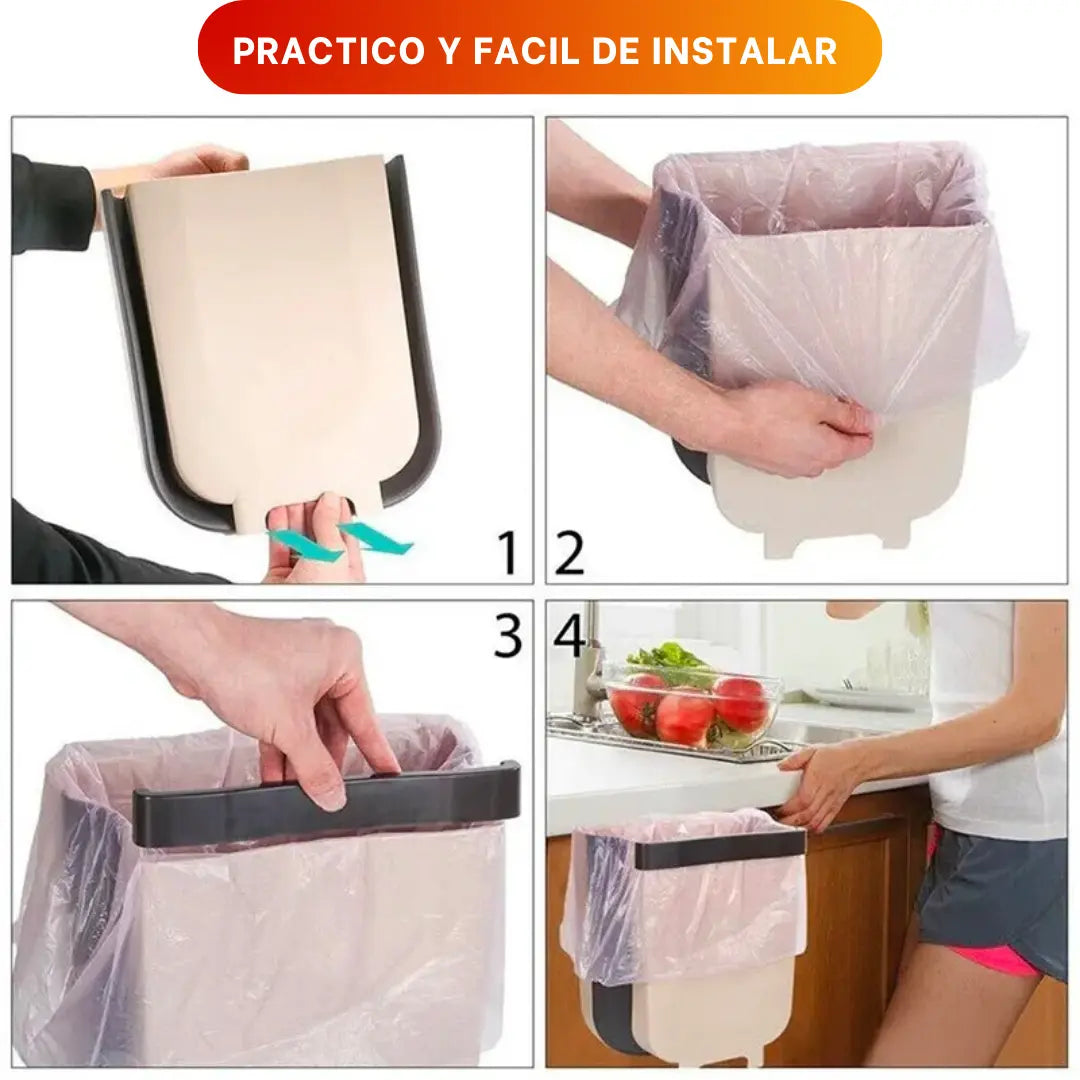 PRACTICO Y FACIL DE INSTALAR

1

2

3

4